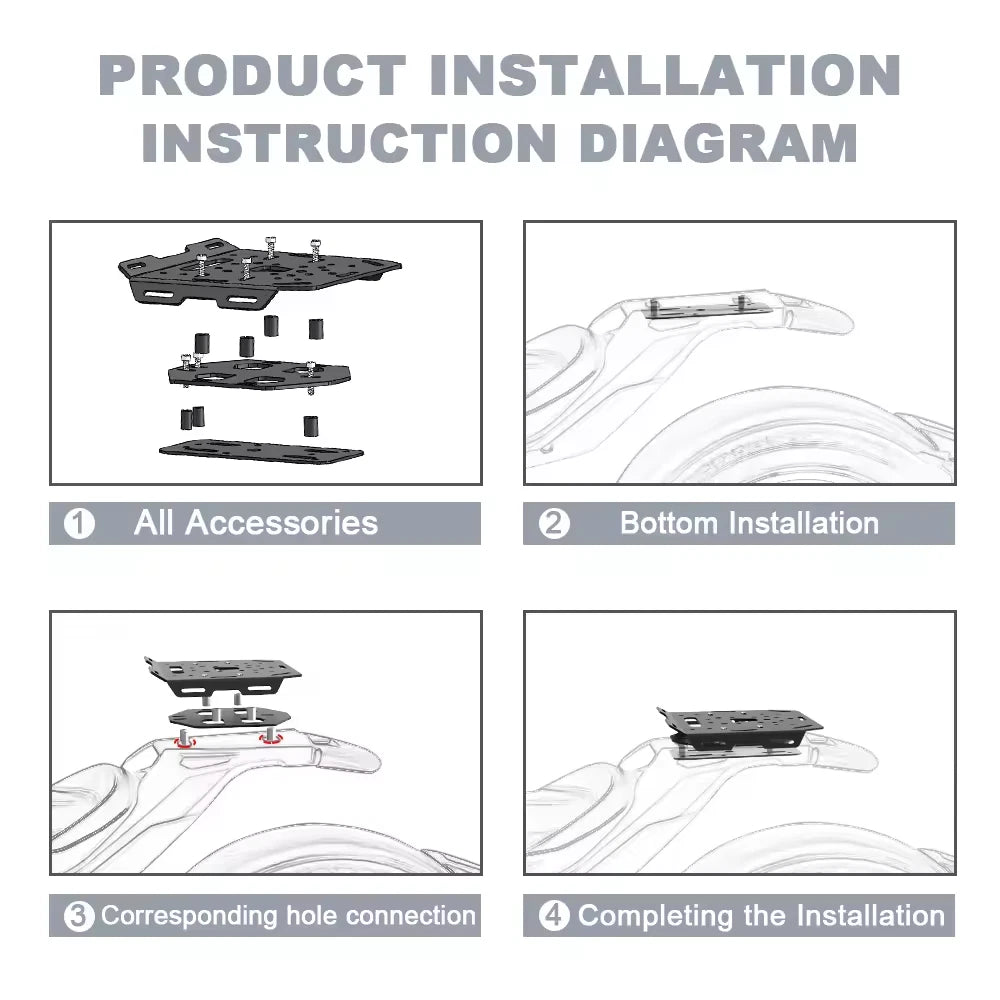 PRODUCT INSTALLATION INSTRUCTION DIAGRAM

1 All Accessories

2 Bottom Installation

3 Corresponding hole connection

4 Completing the Installation