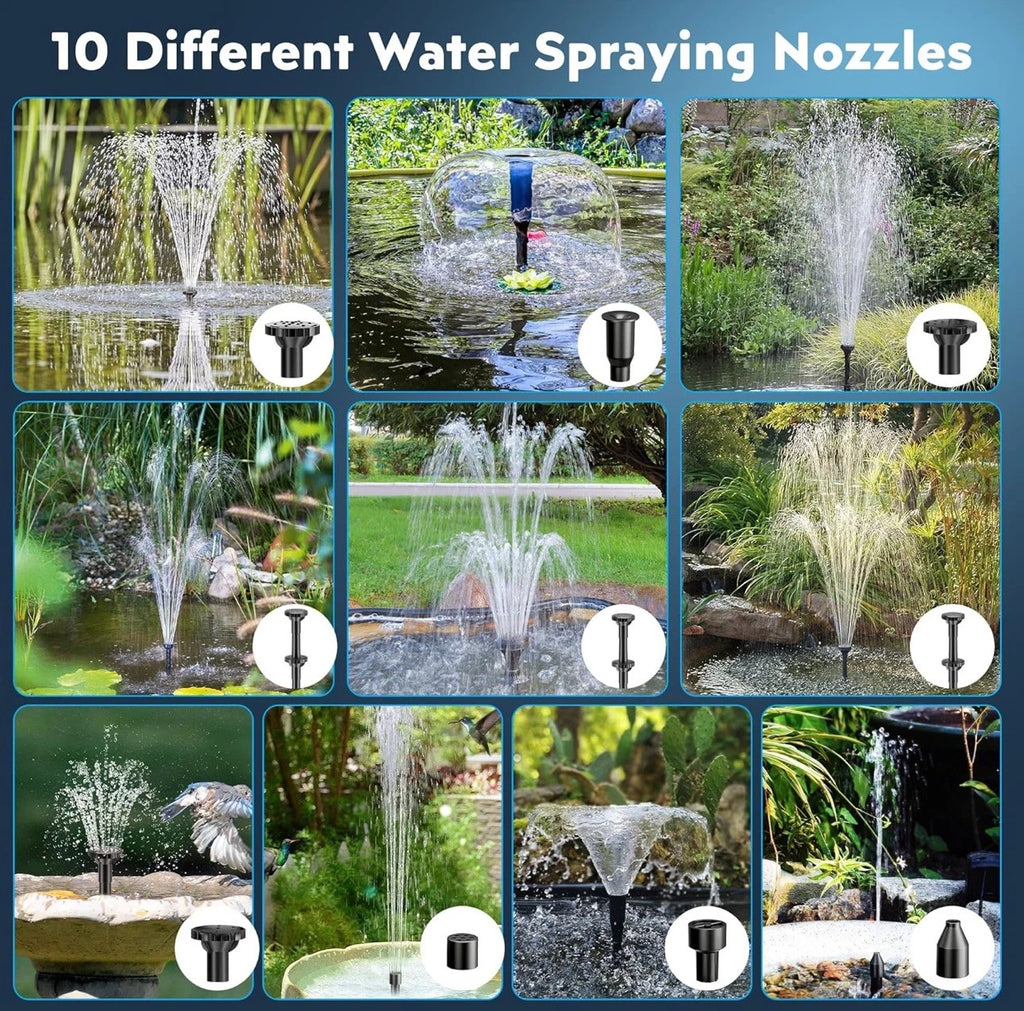 10 Different Water Spraying Nozzles