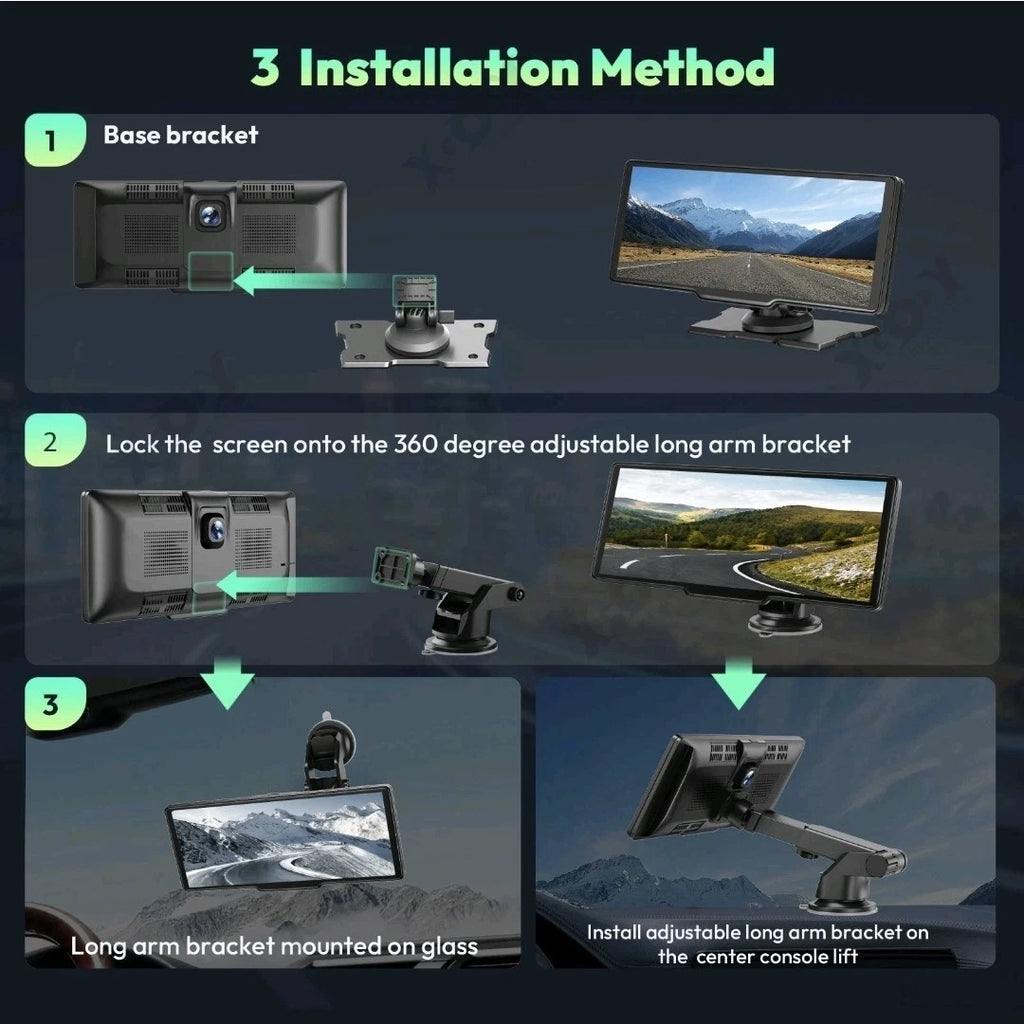 3 Installation Method

1 Base bracket

2 Lock the screen onto the 360 degree adjustable long arm bracket

3

Long arm bracket mounted on glass

Install adjustable long arm bracket on the center console lift