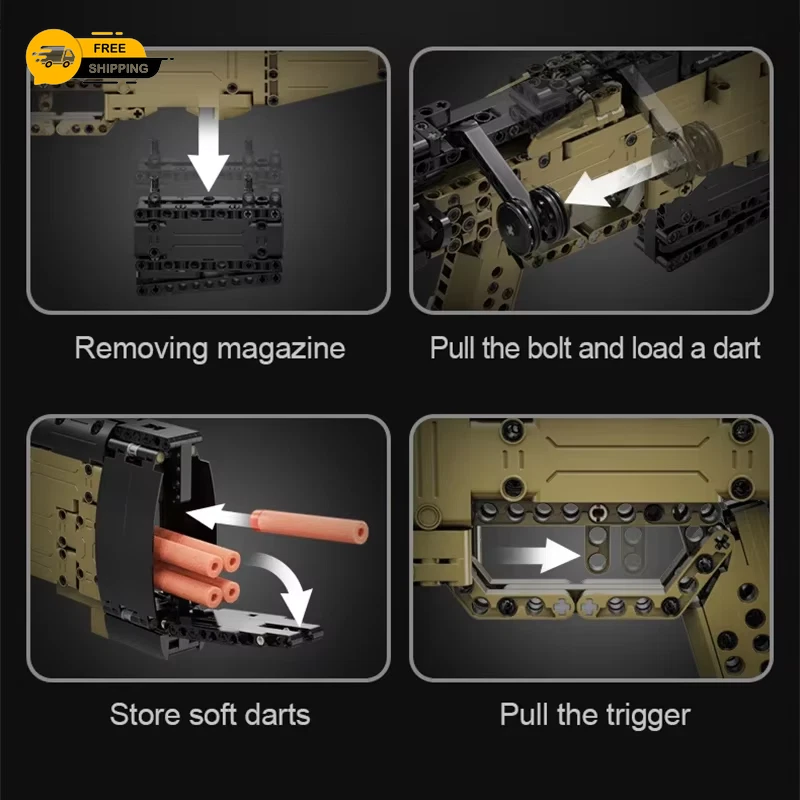 FREE
SHIPPING

Removing magazine

Pull the bolt and load a dart

Store soft darts

Pull the trigger